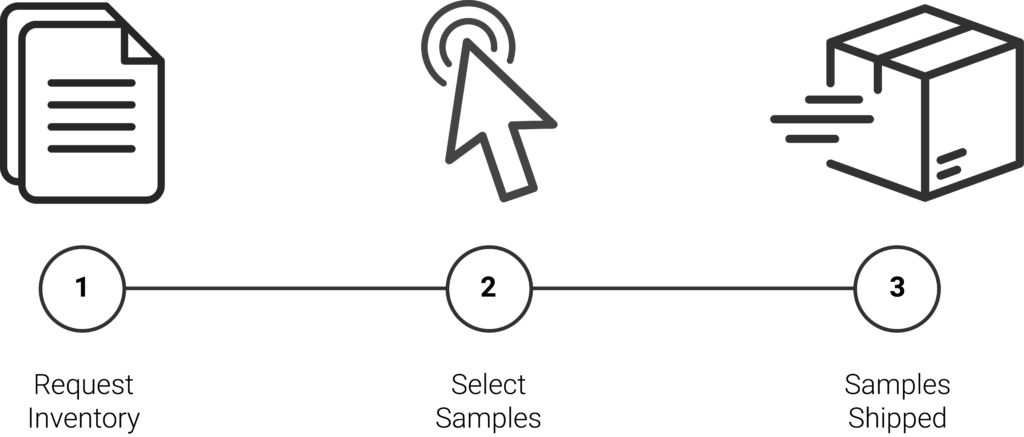 1

2

3

Request Inventory

Select Samples

Samples Shipped